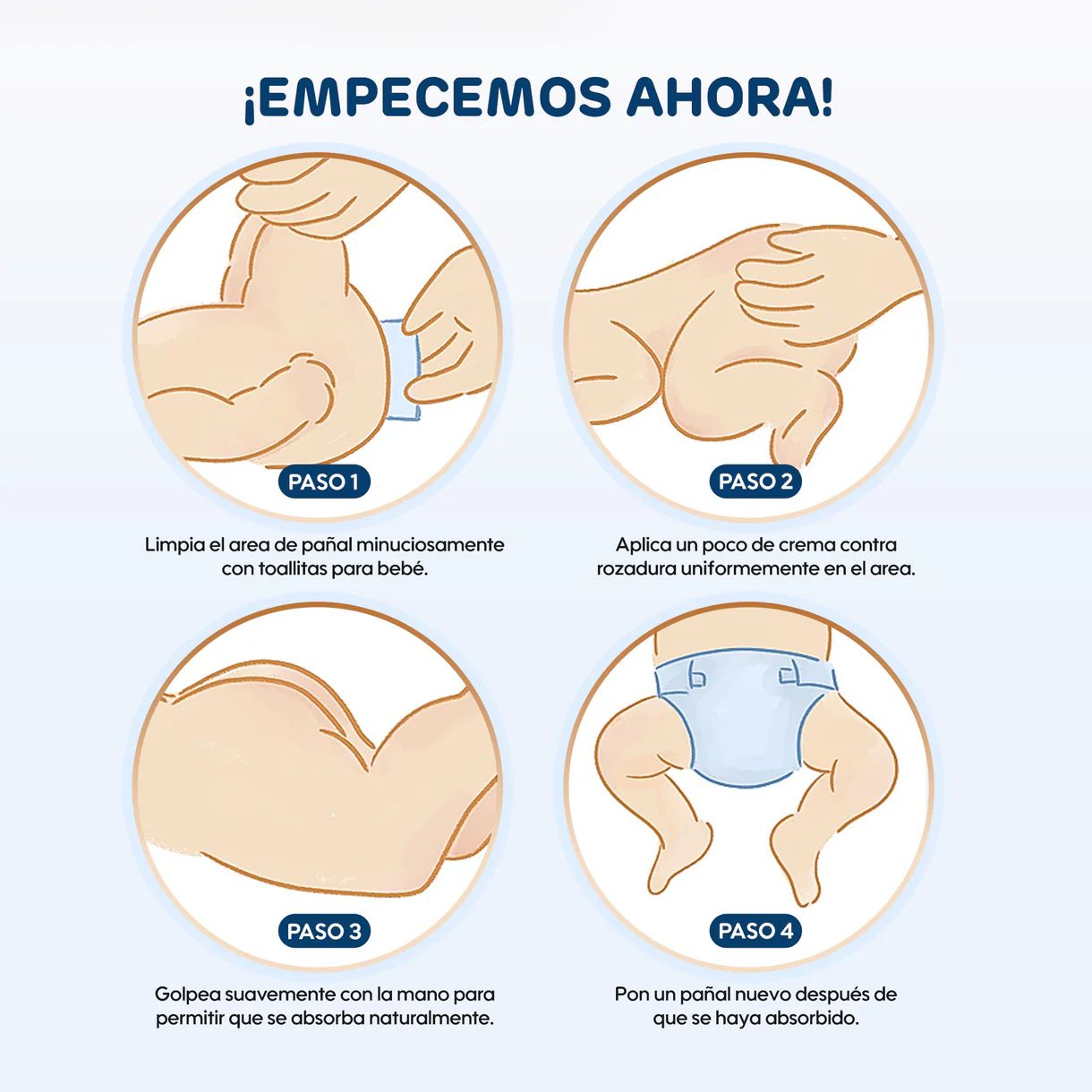 ¡EMPECEMOS AHORA!

PASO 1

Limpia el area de pañal minuciosamente con toallitas para bebé.

PASO 2

Aplica un poco de crema contra rozadura uniformemente en el area.

PASO 3

Golpea suavemente con la mano para permitir que se absorba naturalmente.

PASO 4

Pon un pañal nuevo después de que se haya absorbido.